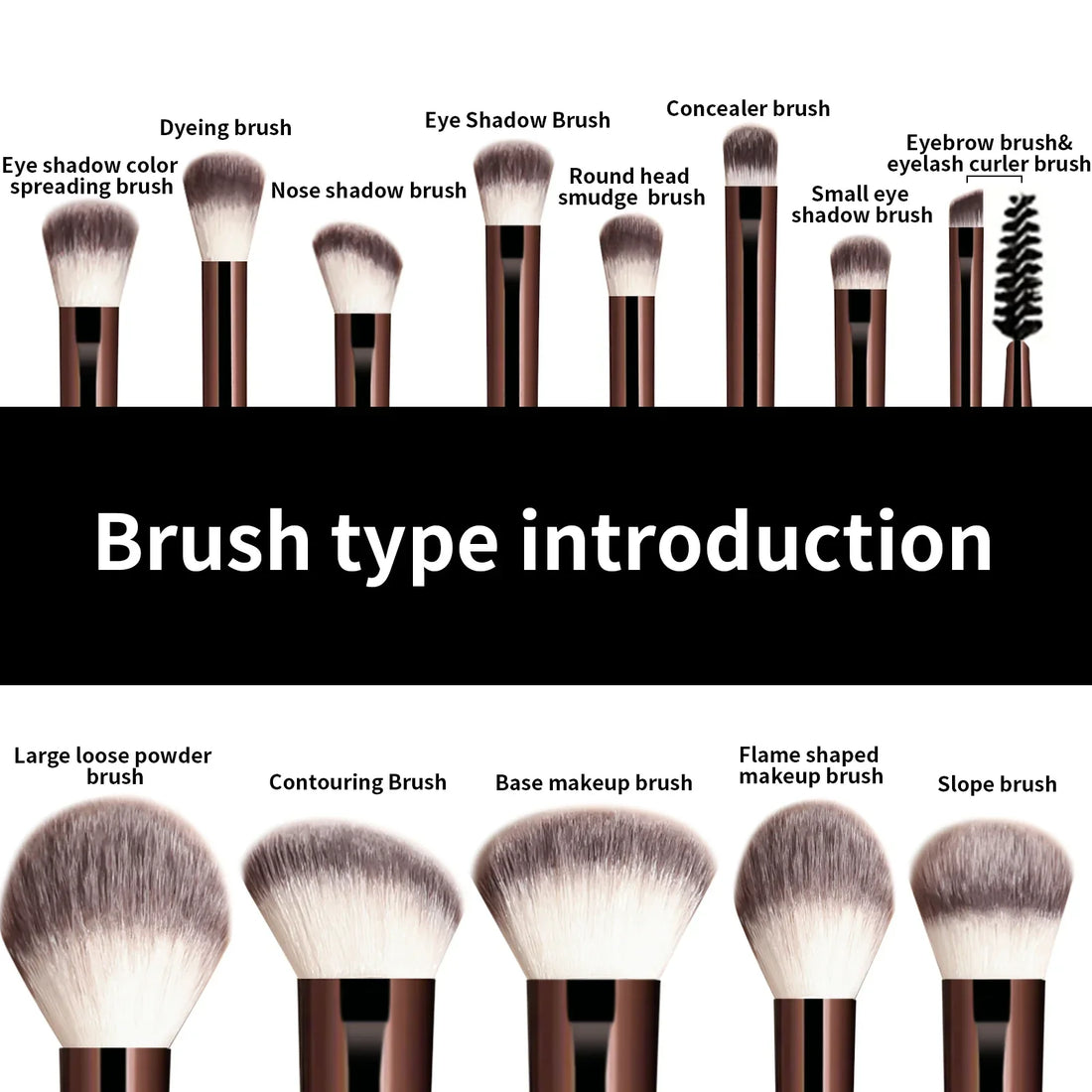 Eye shadow color spreading brush

Dyeing brush

Nose shadow brush

Eye Shadow Brush

Round head smudge brush

Concealer brush

Small eye shadow brush

Eyebrow brush& eyelash curler brush

Brush type introduction

Large loose powder brush

Contouring Brush

Base makeup brush

Flame shaped makeup brush

Slope brush